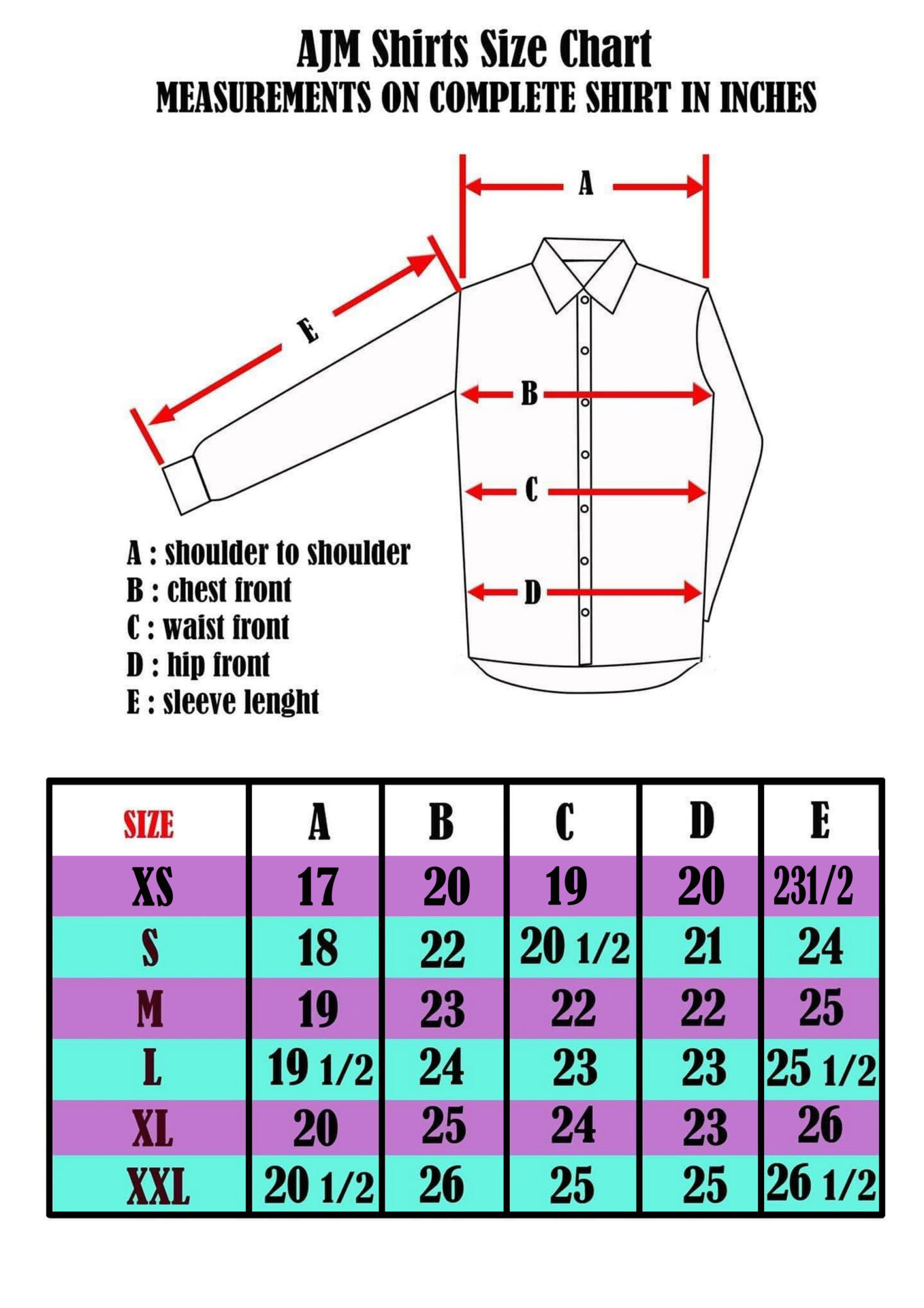 AJM Shirts Size Chart
MEASUREMENTS ON COMPLETE SHIRT IN INCHES

A
E
B
C
D

A : shoulder to shoulder
B : chest front
C : waist front
D : hip front
E : sleeve lenght

| SIZE | A | B | C | D | E |
|---|---|---|---|---|---|
| XS | 17 | 20 | 19 | 20 | 231/2 |
| S | 18 | 22 | 20 1/2 | 21 | 24 |
| M | 19 | 23 | 22 | 22 | 25 |
| L | 19 1/2 | 24 | 23 | 23 | 25 1/2 |
| XL | 20 | 25 | 24 | 23 | 26 |
| XXL | 20 1/2 | 26 | 25 | 25 | 26 1/2 |